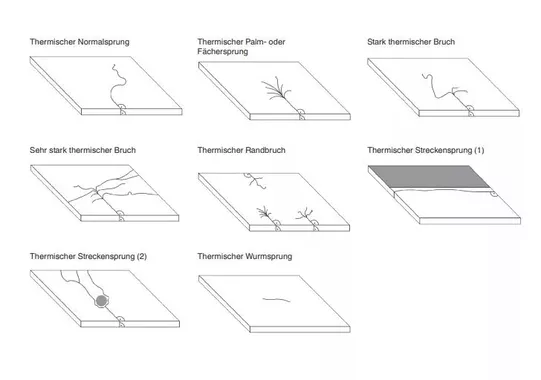 Thermischer Normalsprung

Thermischer Palm- oder Fächersprung

Stark thermischer Bruch

Sehr stark thermischer Bruch

Thermischer Randbruch

Thermischer Streckensprung (1)

Thermischer Streckensprung (2)

Thermischer Wurmsprung